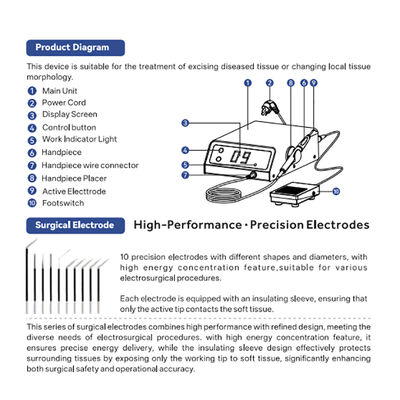 Product Diagram

This device is suitable for the treatment of excising diseased tissue or changing local tissue morphology.

1 Main Unit
2 Power Cord
3 Display Screen
4 Control button
5 Work Indicator Light
6 Handpiece
7 Handpiece wire connector
8 Handpiece Placer
9 Active Electtrode
10 Footswitch

1 2 8 6 9
3
4
5
7
09
10

Surgical Electrode

High-Performance · Precision Electrodes

10 precision electrodes with different shapes and diameters, with high energy concentration feature,suitable for various electrosurgical procedures.

Each electrode is equipped with an insulating sleeve, ensuring that only the active tip contacts the soft tissue.

This series of surgical electrodes combines high performance with refined design, meeting the diverse needs of electrosurgical procedures. with high energy concentration feature, it ensures precise energy delivery, while the insulating sleeve design effectively protects surrounding tissues by exposing only the working tip to soft tissue, significantly enhancing both surgical safety and operational accuracy.